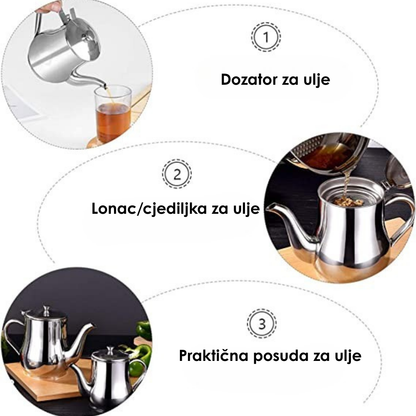 1

Dozator za ulje

2

Lonac/cjediljka za ulje

3

Praktična posuda za ulje