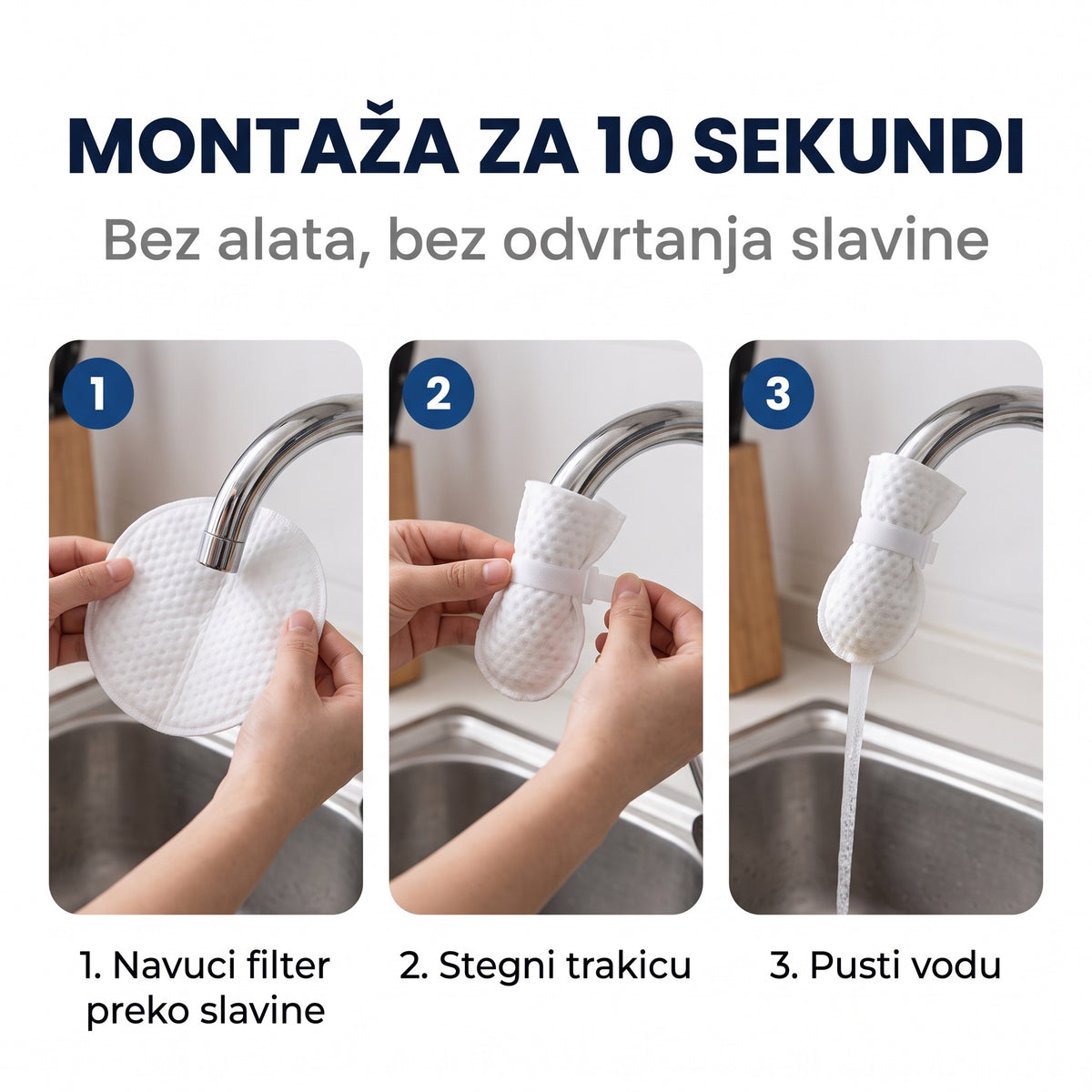 MONTAŽA ZA 10 SEKUNDI

Bez alata, bez odvrtanja slavine

1

2

3

1. Navuci filter preko slavine

2. Stegni trakicu

3. Pusti vodu